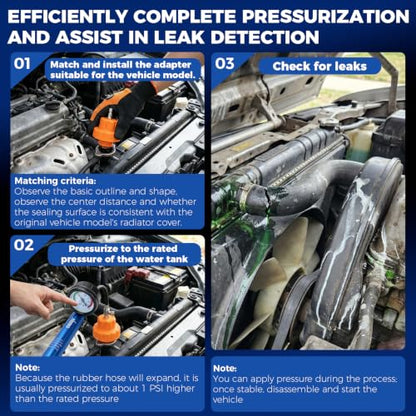 EFFICIENTLY COMPLETE PRESSURIZATION AND ASSIST IN LEAK DETECTION

01
Match and install the adapter suitable for the vehicle model.

Matching criteria:
Observe the basic outline and shape, observe the center distance and whether the sealing surface is consistent with the original vehicle model's radiator cover.

02
Pressurize to the rated pressure of the water tank

Note:
Because the rubber hose will expand, it is usually pressurized to about 1 PSI higher than the rated pressure

03
Check for leaks

Note:
You can apply pressure during the process; once stable, disassemble and start the vehicle