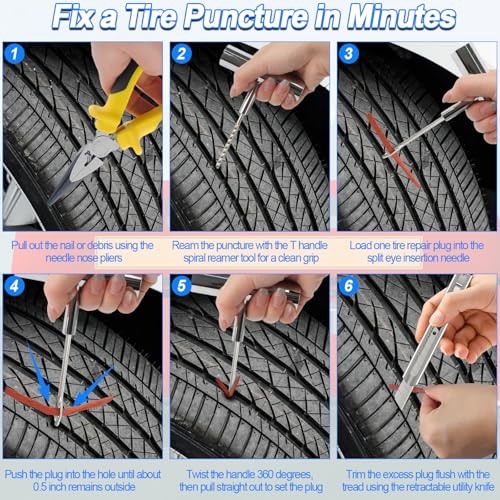 Fix a Tire Puncture in Minutes

1

Pull out the nail or debris using the needle nose pliers

2

Ream the puncture with the T handle spiral reamer tool for a clean grip

3

Load one tire repair plug into the split eye insertion needle

4

Push the plug into the hole until about 0.5 inch remains outside

5

Twist the handle 360 degrees, then pull straight out to set the plug

6

Trim the excess plug flush with the tread using the retractable utility knife