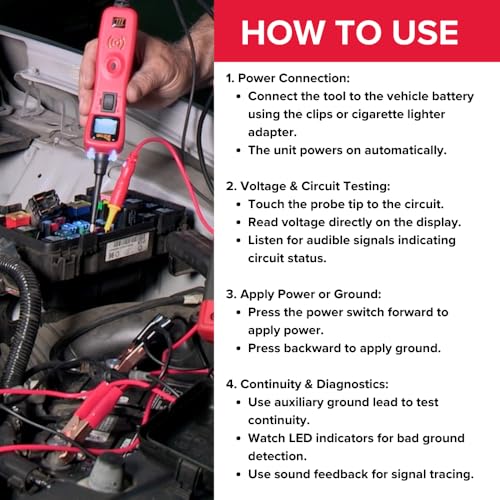 HOW TO USE

1. Power Connection:
• Connect the tool to the vehicle battery using the clips or cigarette lighter adapter.
• The unit powers on automatically.

2. Voltage & Circuit Testing:
• Touch the probe tip to the circuit.
• Read voltage directly on the display.
• Listen for audible signals indicating circuit status.

3. Apply Power or Ground:
• Press the power switch forward to apply power.
• Press backward to apply ground.

4. Continuity & Diagnostics:
• Use auxiliary ground lead to test continuity.
• Watch LED indicators for bad ground detection.
• Use sound feedback for signal tracing.