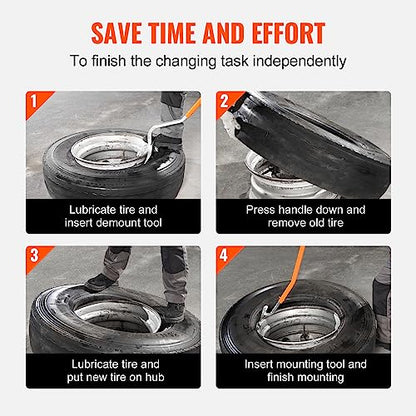 SAVE TIME AND EFFORT

To finish the changing task independently

1

Lubricate tire and insert demount tool

2

Press handle down and remove old tire

3

Lubricate tire and put new tire on hub

4

Insert mounting tool and finish mounting