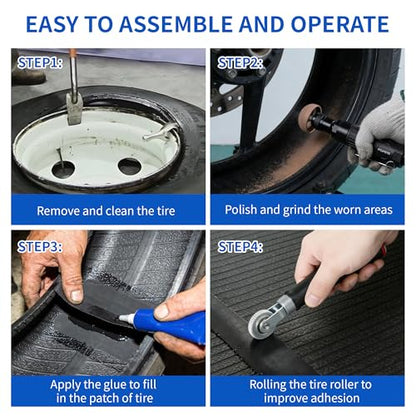 EASY TO ASSEMBLE AND OPERATE

STEP1:

Remove and clean the tire

STEP2:

Polish and grind the worn areas

STEP3:

Apply the glue to fill in the patch of tire

STEP4:

Rolling the tire roller to improve adhesion