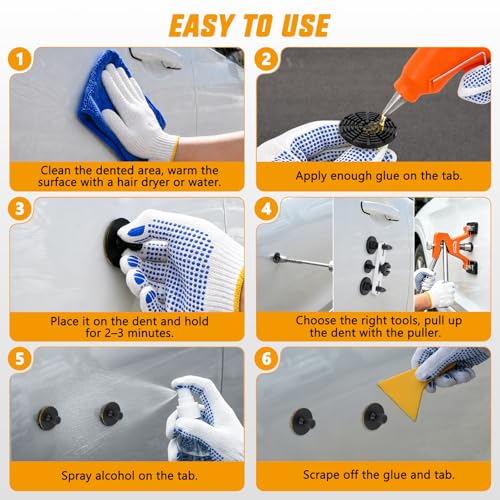 EASY TO USE

1
Clean the dented area, warm the surface with a hair dryer or water.

2
Apply enough glue on the tab.

3
Place it on the dent and hold for 2–3 minutes.

4
Choose the right tools, pull up the dent with the puller.

5
Spray alcohol on the tab.

6
Scrape off the glue and tab.