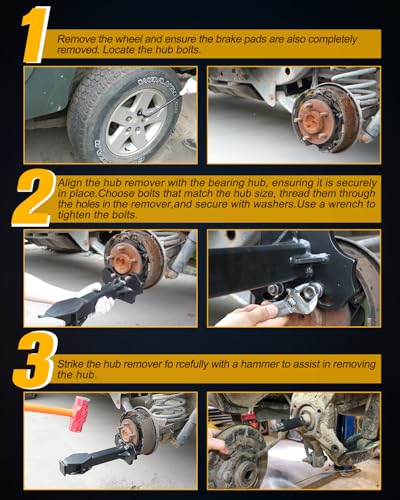 1

Remove the wheel and ensure the brake pads are also completely removed. Locate the hub bolts.

2

Align the hub remover with the bearing hub, ensuring it is securely in place.Choose bolts that match the hub size, thread them through the holes in the remover,and secure with washers.Use a wrench to tighten the bolts.

3

Strike the hub remover fo rcefully with a hammer to assist in removing the hub.