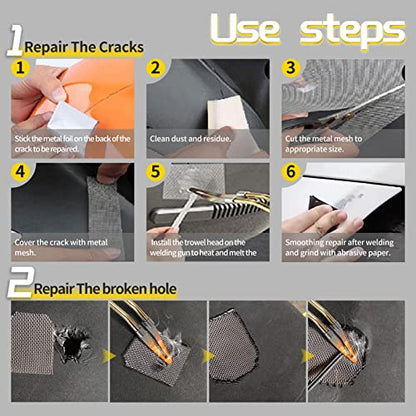 Use steps

1 Repair The Cracks

1
Stick the metal foil on the back of the crack to be repaired.

2
Clean dust and residue.

3
Cut the metal mesh to appropriate size.

4
Cover the crack with metal mesh.

5
Install the trowel head on the welding gun to heat and melt the

6
Smoothing repair after welding and grind with abrasive paper.

2 Repair The broken hole