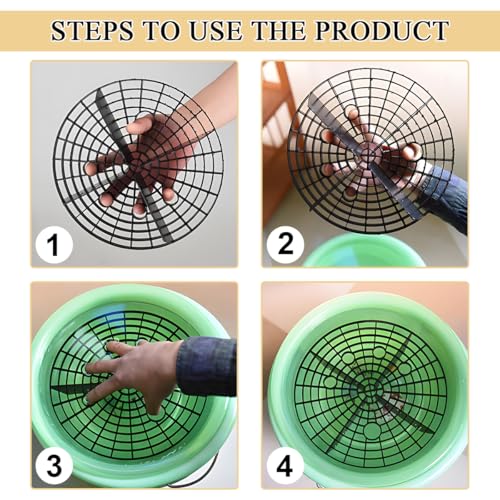 STEPS TO USE THE PRODUCT

1

2

3

4