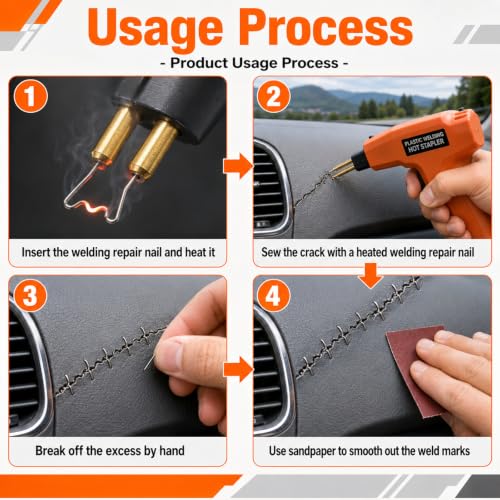 Usage Process

- Product Usage Process -

1

Insert the welding repair nail and heat it

2

PLASTIC WELDING HOT STAPLER

Sew the crack with a heated welding repair nail

3

Break off the excess by hand

4

Use sandpaper to smooth out the weld marks