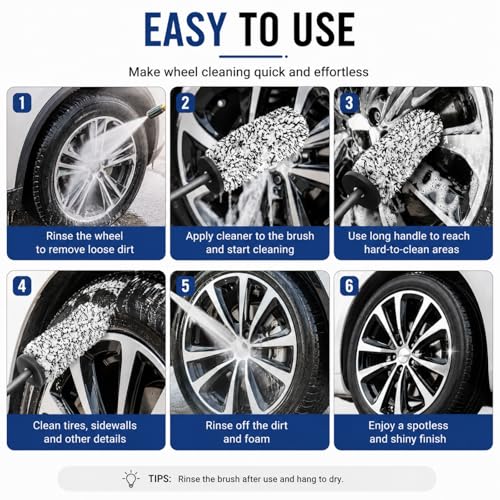 EASY TO USE

Make wheel cleaning quick and effortless

1

Rinse the wheel
to remove loose dirt

2

Apply cleaner to the brush
and start cleaning

3

Use long handle to reach
hard-to-clean areas

4

Clean tires, sidewalls
and other details

5

Rinse off the dirt
and foam

6

Enjoy a spotless
and shiny finish

TIPS: Rinse the brush after use and hang to dry.