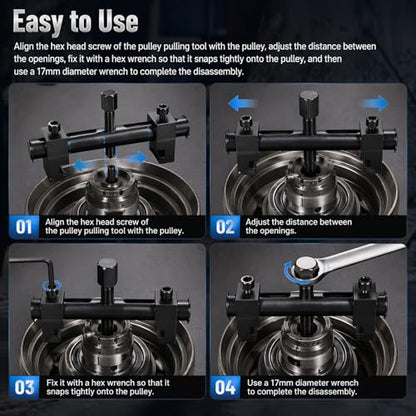 Easy to Use

Align the hex head screw of the pulley pulling tool with the pulley, adjust the distance between the openings, fix it with a hex wrench so that it snaps tightly onto the pulley, and then use a 17mm diameter wrench to complete the disassembly.

01 Align the hex head screw of the pulley pulling tool with the pulley.

02 Adjust the distance between the openings.

03 Fix it with a hex wrench so that it snaps tightly onto the pulley.

04 Use a 17mm diameter wrench to complete the disassembly.