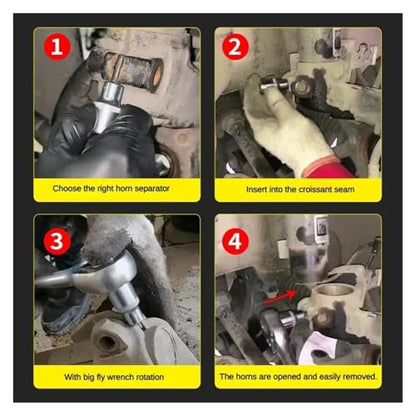 1

Choose the right horn separator

2

Insert into the croissant seam

3

With big fly wrench rotation

4

The horns are opened and easily removed.