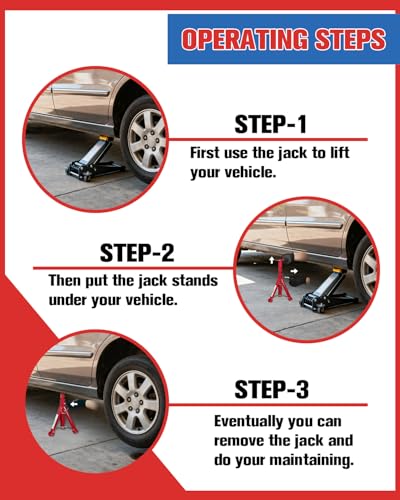 OPERATING STEPS

STEP-1

First use the jack to lift your vehicle.

STEP-2

Then put the jack stands under your vehicle.

STEP-3

Eventually you can remove the jack and do your maintaining.