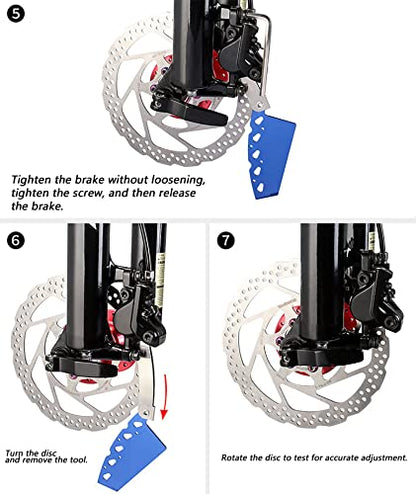 5

Tighten the brake without loosening, tighten the screw, and then release the brake.

6

Turn the disc and remove the tool.

7

Rotate the disc to test for accurate adjustment.