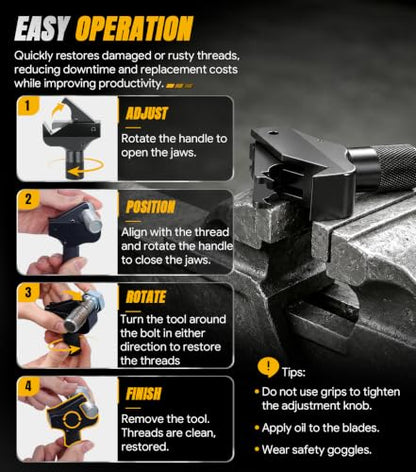 EASY OPERATION

Quickly restores damaged or rusty threads, reducing downtime and replacement costs while improving productivity.

1

ADJUST

Rotate the handle to open the jaws.

2

POSITION

Align with the thread and rotate the handle to close the jaws.

3

ROTATE

Turn the tool around the bolt in either direction to restore the threads

4

FINISH

Remove the tool. Threads are clean, restored.

!

Tips:

• Do not use grips to tighten the adjustment knob.

• Apply oil to the blades.

• Wear safety goggles.