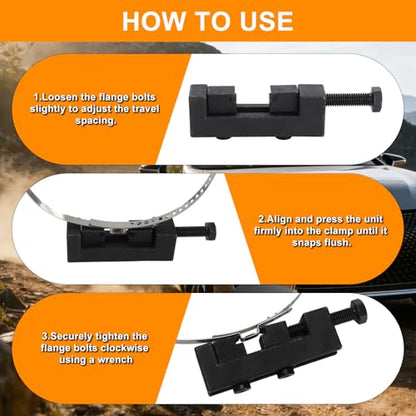 HOW TO USE

1.Loosen the flange bolts slightly to adjust the travel spacing.

2.Align and press the unit firmly into the clamp until it snaps flush.

3.Securely tighten the flange bolts clockwise using a wrench