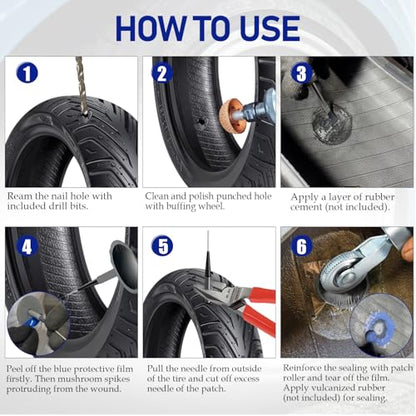 HOW TO USE

1

Ream the nail hole with included drill bits.

2

Clean and polish punched hole with buffing wheel.

3

Apply a layer of rubber cement (not included).

4

Peel off the blue protective film firstly. Then mushroom spikes protruding from the wound.

5

Pull the needle from outside of the tire and cut off excess needle of the patch.

6

Reinforce the sealing with patch roller and tear off the film. Apply vulcanized rubber (not included) for sealing.