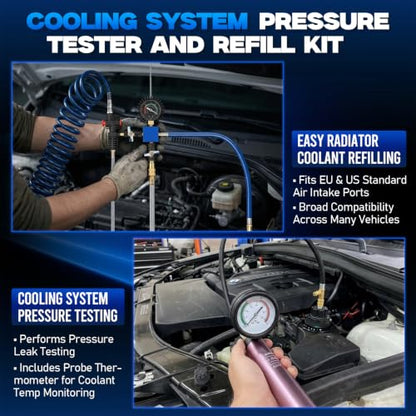 COOLING SYSTEM PRESSURE TESTER AND REFILL KIT

EASY RADIATOR COOLANT REFILLING

• Fits EU & US Standard Air Intake Ports

• Broad Compatibility Across Many Vehicles

COOLING SYSTEM PRESSURE TESTING

• Performs Pressure Leak Testing

• Includes Probe Thermometer for Coolant Temp Monitoring