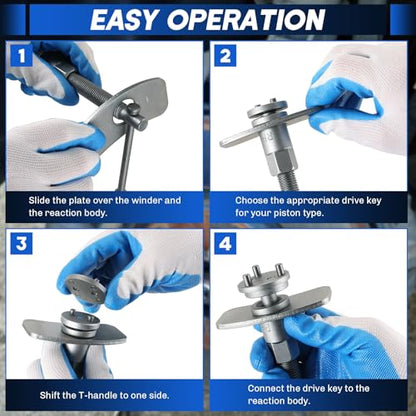 EASY OPERATION

1

Slide the plate over the winder and the reaction body.

2

Choose the appropriate drive key for your piston type.

3

Shift the T-handle to one side.

4

Connect the drive key to the reaction body.