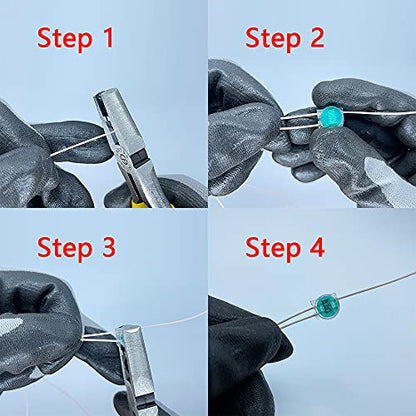 Step 1

Step 2

Step 3

Step 4