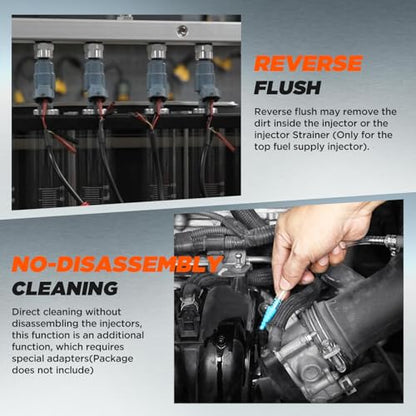 REVERSE FLUSH

Reverse flush may remove the dirt inside the injector or the injector Strainer (Only for the top fuel supply injector).

NO-DISASSEMBLY CLEANING

Direct cleaning without disassembling the injectors, this function is an additional function, which requires special adapters(Package does not include)