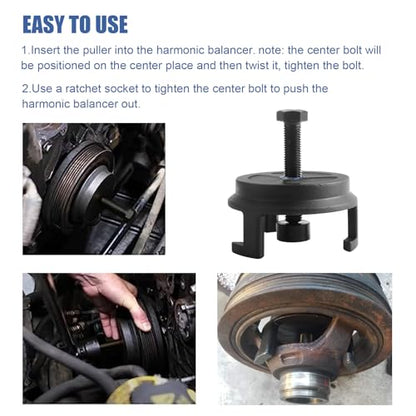 EASY TO USE

1.Insert the puller into the harmonic balancer. note: the center bolt will be positioned on the center place and then twist it, tighten the bolt.

2.Use a ratchet socket to tighten the center bolt to push the harmonic balancer out.