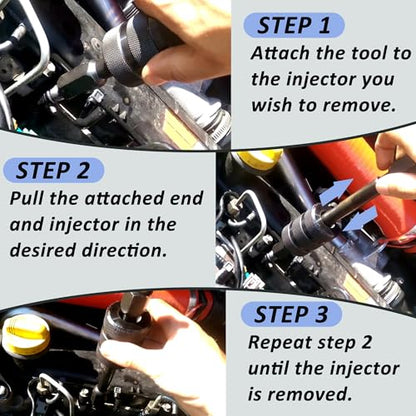 STEP 1
Attach the tool to the injector you wish to remove.

STEP 2
Pull the attached end and injector in the desired direction.

STEP 3
Repeat step 2 until the injector is removed.