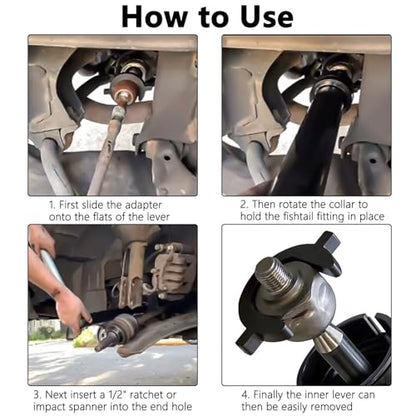 How to Use

1. First slide the adapter onto the flats of the lever

2. Then rotate the collar to hold the fishtail fitting in place

3. Next insert a 1/2" ratchet or impact spanner into the end hole

4. Finally the inner lever can then be easily removed