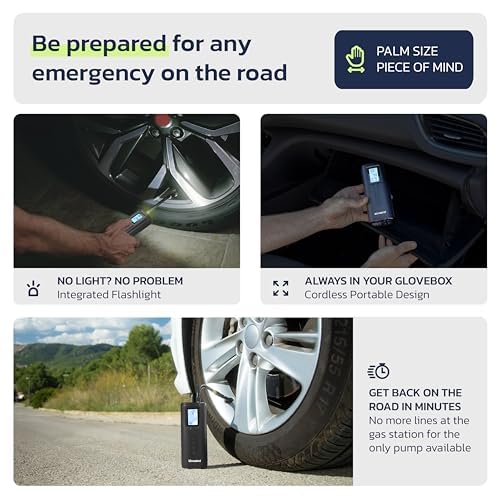 Be prepared for any emergency on the road

PALM SIZE
PIECE OF MIND

NO LIGHT? NO PROBLEM
Integrated Flashlight

ALWAYS IN YOUR GLOVEBOX
Cordless Portable Design

GET BACK ON THE ROAD IN MINUTES
No more lines at the gas station for the only pump available