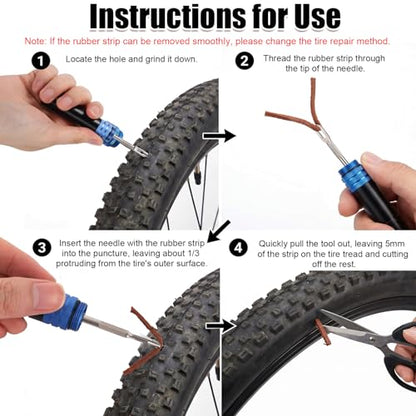 Instructions for Use

Note: If the rubber strip can be removed smoothly, please change the tire repair method.

1 Locate the hole and grind it down.

2 Thread the rubber strip through the tip of the needle.

3 Insert the needle with the rubber strip into the puncture, leaving about 1/3 protruding from the tire's outer surface.

4 Quickly pull the tool out, leaving 5mm of the strip on the tire tread and cutting off the rest.