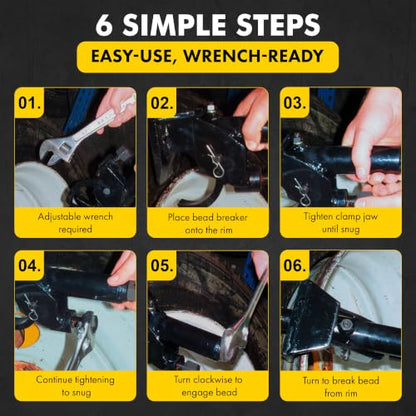 6 SIMPLE STEPS

EASY-USE, WRENCH-READY

01.
Adjustable wrench required

02.
Place bead breaker onto the rim

03.
Tighten clamp jaw until snug

04.
Continue tightening to snug

05.
Turn clockwise to engage bead

06.
Turn to break bead from rim