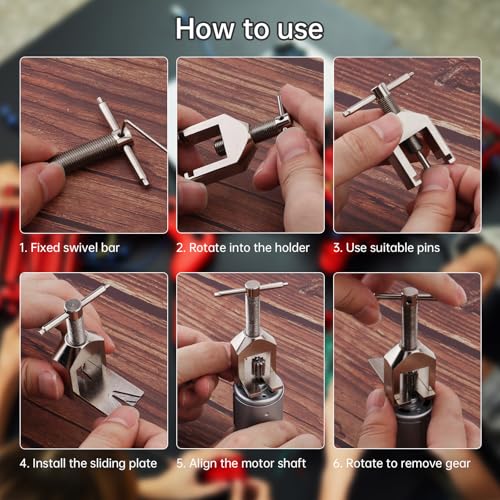 How to use

1. Fixed swivel bar

2. Rotate into the holder

3. Use suitable pins

4. Install the sliding plate

5. Align the motor shaft

6. Rotate to remove gear