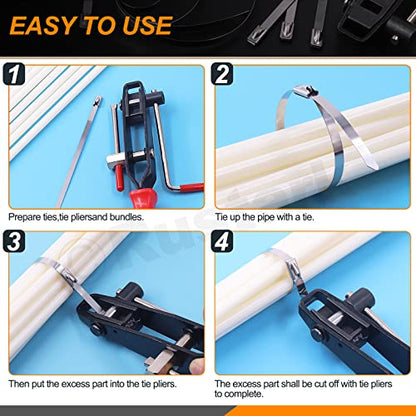 EASY TO USE

1

Prepare ties,tie pliersand bundles.

2

Tie up the pipe with a tie.

3

Then put the excess part into the tie pliers.

4

The excess part shall be cut off with tie pliers to complete.