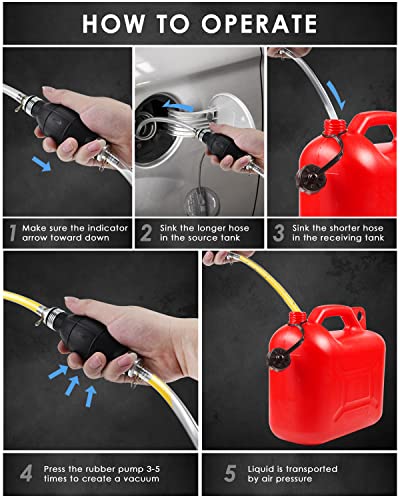 HOW TO OPERATE

1 Make sure the indicator arrow toward down

2 Sink the longer hose in the source tank

3 Sink the shorter hose in the receiving tank

4 Press the rubber pump 3-5 times to create a vacuum

5 Liquid is transported by air pressure