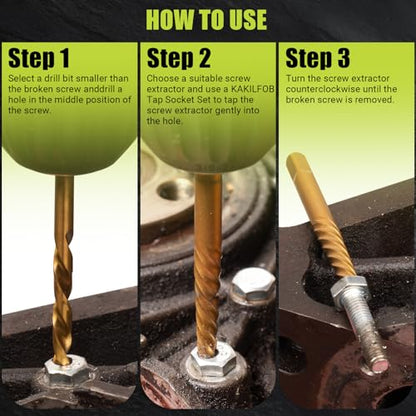 HOW TO USE

Step 1

Select a drill bit smaller than the broken screw anddrill a hole in the middle position of the screw.

Step 2

Choose a suitable screw extractor and use a KAKILFOB Tap Socket Set to tap the screw extractor gently into the hole.

Step 3

Turn the screw extractor counterclockwise until the broken screw is removed.