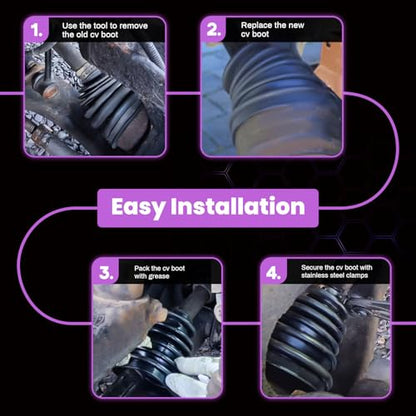 1.
Use the tool to remove the old cv boot

2.
Replace the new cv boot

Easy Installation

3.
Pack the cv boot with grease

4.
Secure the cv boot with stainless steel clamps