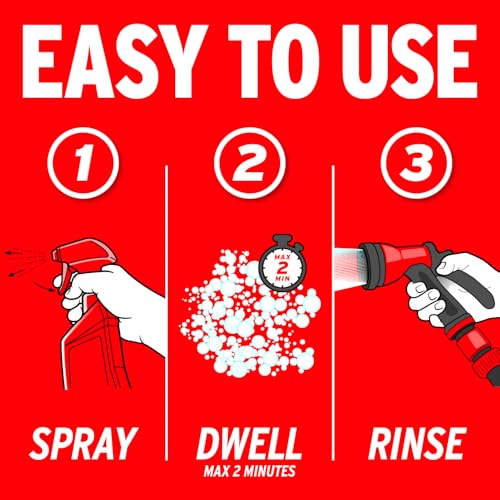 EASY TO USE

1

SPRAY

2

MAX 2 MIN

DWELL
MAX 2 MINUTES

3

RINSE