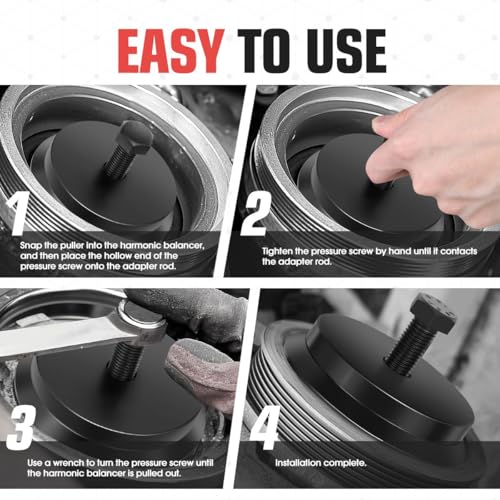 EASY TO USE

1
Snap the puller into the harmonic balancer, and then place the hollow end of the pressure screw onto the adapter rod.

2
Tighten the pressure screw by hand until it contacts the adapter rod.

3
Use a wrench to turn the pressure screw until the harmonic balancer is pulled out.

4
Installation complete.