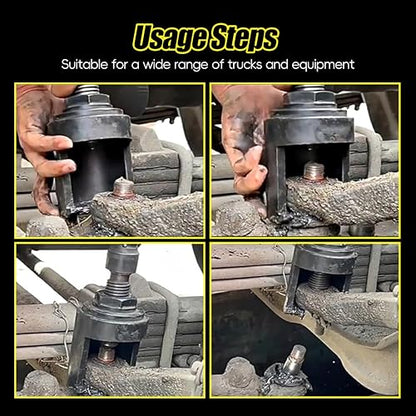 Usage Steps

Suitable for a wide range of trucks and equipment