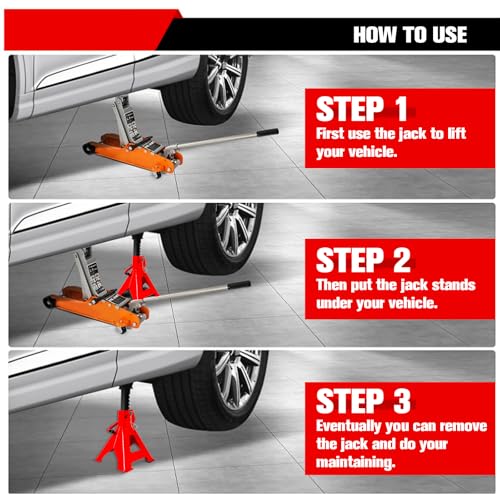 HOW TO USE

STEP 1
First use the jack to lift your vehicle.

STEP 2
Then put the jack stands under your vehicle.

STEP 3
Eventually you can remove the jack and do your maintaining.