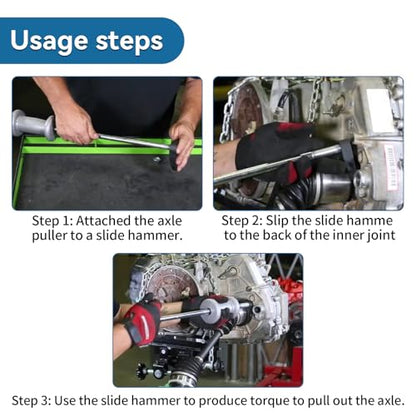 Usage steps

Step 1: Attached the axle puller to a slide hammer.

Step 2: Slip the slide hamme to the back of the inner joint

Step 3: Use the slide hammer to produce torque to pull out the axle.