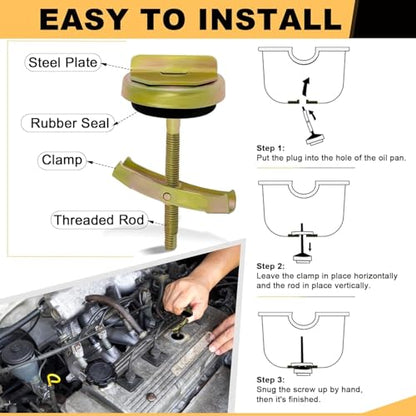 EASY TO INSTALL

Steel Plate

Rubber Seal

Clamp

Threaded Rod

Step 1:
Put the plug into the hole of the oil pan.

Step 2:
Leave the clamp in place horizontally and the rod in place vertically.

Step 3:
Snug the screw up by hand, then it's finished.