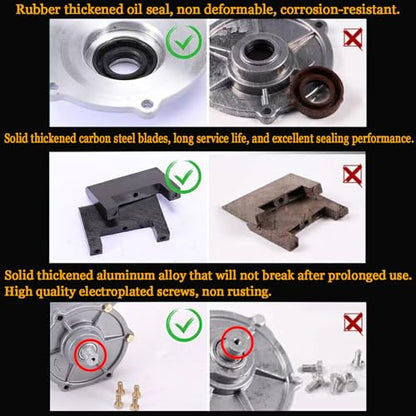 Rubber thickened oil seal, non deformable, corrosion-resistant.

Solid thickened carbon steel blades, long service life, and excellent sealing performance.

Solid thickened aluminum alloy that will not break after prolonged use.
High quality electroplated screws, non rusting.