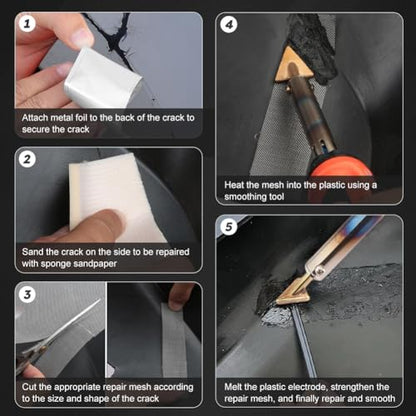 1

Attach metal foil to the back of the crack to secure the crack

2

Sand the crack on the side to be repaired with sponge sandpaper

3

Cut the appropriate repair mesh according to the size and shape of the crack

4

Heat the mesh into the plastic using a smoothing tool

5

Melt the plastic electrode, strengthen the repair mesh, and finally repair and smooth