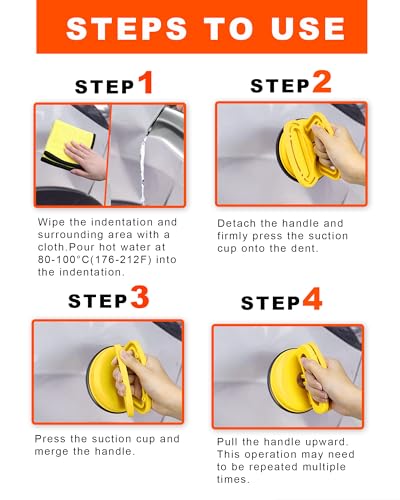 STEPS TO USE

STEP 1

Wipe the indentation and surrounding area with a cloth.Pour hot water at 80-100°C(176-212F) into the indentation.

STEP 2

Detach the handle and firmly press the suction cup onto the dent.

STEP 3

Press the suction cup and merge the handle.

STEP 4

Pull the handle upward. This operation may need to be repeated multiple times.