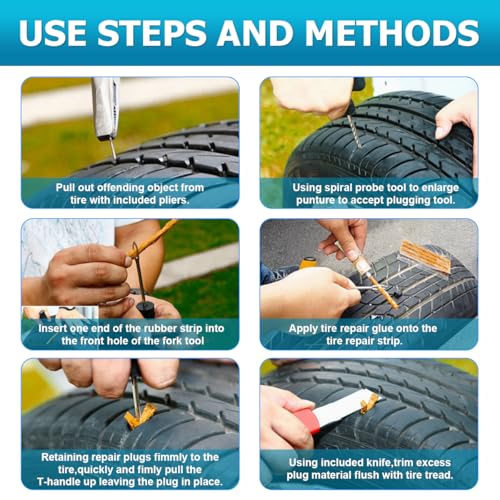 USE STEPS AND METHODS

Pull out offending object from tire with included pliers.

Using spiral probe tool to enlarge punture to accept plugging tool.

Insert one end of the rubber strip into the front hole of the fork tool

Apply tire repair glue onto the tire repair strip.

Retaining repair plugs fimmly to the tire,quickly and fimly pull the T-handle up leaving the plug in place.

Using included knife,trim excess plug material flush with tire tread.