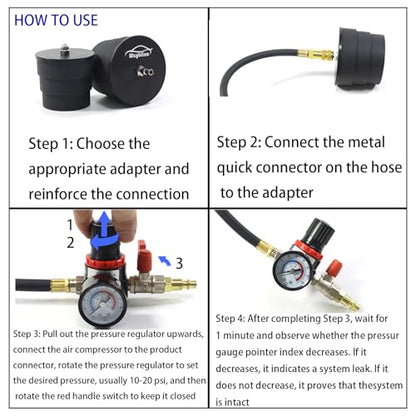 HOW TO USE

Step 1: Choose the appropriate adapter and reinforce the connection

Step 2: Connect the metal quick connector on the hose to the adapter

1
2
3

Step 3: Pull out the pressure regulator upwards, connect the air compressor to the product connector, rotate the pressure regulator to set the desired pressure, usually 10-20 psi, and then rotate the red handle switch to keep it closed

Step 4: After completing Step 3, wait for 1 minute and observe whether the pressur gauge pointer index decreases. If it decreases, it indicates a system leak. If it does not decrease, it proves that thesystem is intact