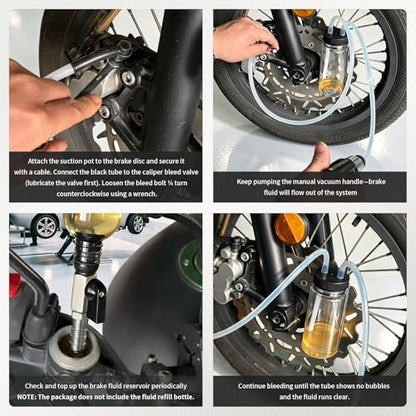 Attach the suction pot to the brake disc and secure it with a cable. Connect the black tube to the caliper bleed valve (lubricate the valve first). Loosen the bleed bolt ¼ turn counterclockwise using a wrench.

Keep pumping the manual vacuum handle—brake fluid will flow out of the system

Check and top up the brake fluid reservoir periodically
NOTE: The package does not include the fluid refill bottle.

Continue bleeding until the tube shows no bubbles and the fluid runs clear.