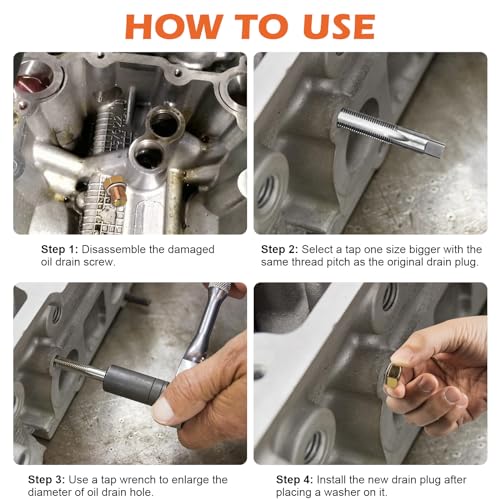 HOW TO USE

Step 1: Disassemble the damaged oil drain screw.

Step 2: Select a tap one size bigger with the same thread pitch as the original drain plug.

Step 3: Use a tap wrench to enlarge the diameter of oil drain hole.

Step 4: Install the new drain plug after placing a washer on it.