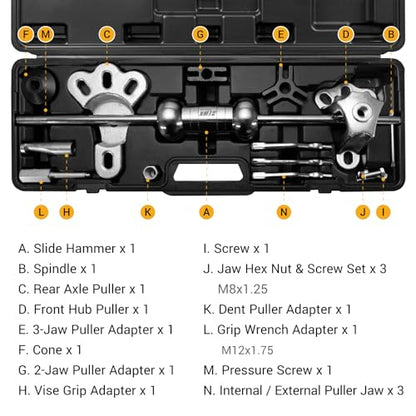 F M C G E D B

L H K A N J I

A. Slide Hammer x 1
B. Spindle x 1
C. Rear Axle Puller x 1
D. Front Hub Puller x 1
E. 3-Jaw Puller Adapter x 1
F. Cone x 1
G. 2-Jaw Puller Adapter x 1
H. Vise Grip Adapter x 1

I. Screw x 1
J. Jaw Hex Nut & Screw Set x 3
M8x1.25
K. Dent Puller Adapter x 1
L. Grip Wrench Adapter x 1
M12x1.75
M. Pressure Screw x 1
N. Internal / External Puller Jaw x 3