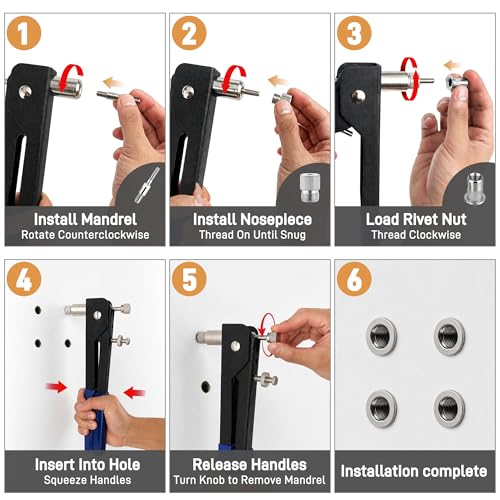 1
Install Mandrel
Rotate Counterclockwise

2
Install Nosepiece
Thread On Until Snug

3
Load Rivet Nut
Thread Clockwise

4
Insert Into Hole
Squeeze Handles

5
Release Handles
Turn Knob to Remove Mandrel

6
Installation complete