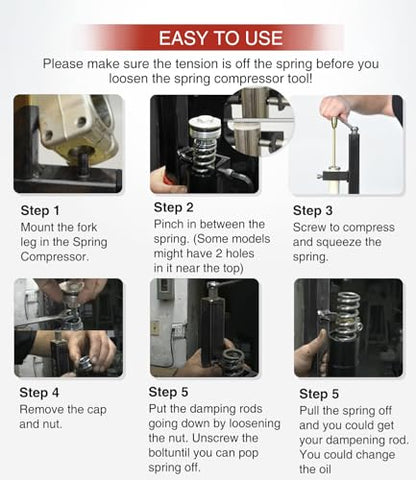 EASY TO USE

Please make sure the tension is off the spring before you loosen the spring compressor tool!

Step 1
Mount the fork leg in the Spring Compressor.

Step 2
Pinch in between the spring. (Some models might have 2 holes in it near the top)

Step 3
Screw to compress and squeeze the spring.

Step 4
Remove the cap and nut.

Step 5
Put the damping rods going down by loosening the nut. Unscrew the boltuntil you can pop spring off.

Step 5
Pull the spring off and you could get your dampening rod. You could change the oil