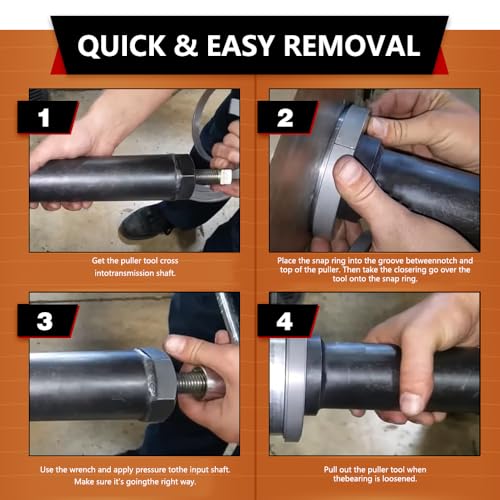 QUICK & EASY REMOVAL

1

Get the puller tool cross intotransmission shaft.

2

Place the snap ring into the groove betweennotch and top of the puller. Then take the closering go over the tool onto the snap ring.

3

Use the wrench and apply pressure tothe input shaft. Make sure it's goingthe right way.

4

Pull out the puller tool when thebearing is loosened.